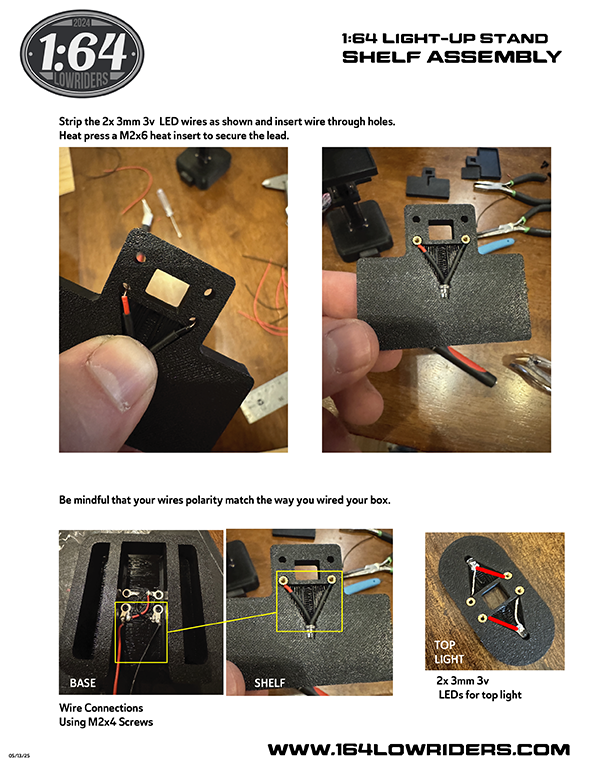 2024
1:64
LOWRIDERS

1:64 LIGHT-UP STAND
SHELF ASSEMBLY

Strip the 2x 3mm 3v LED wires as shown and insert wire through holes.
Heat press a M2x6 heat insert to secure the lead.

Be mindful that your wires polarity match the way you wired your box.

BASE

SHELF

TOP LIGHT

Wire Connections
Using M2x4 Screws

2x 3mm 3v
LEDs for top light

05/13/25

WWW.164LOWRIDERS.COM